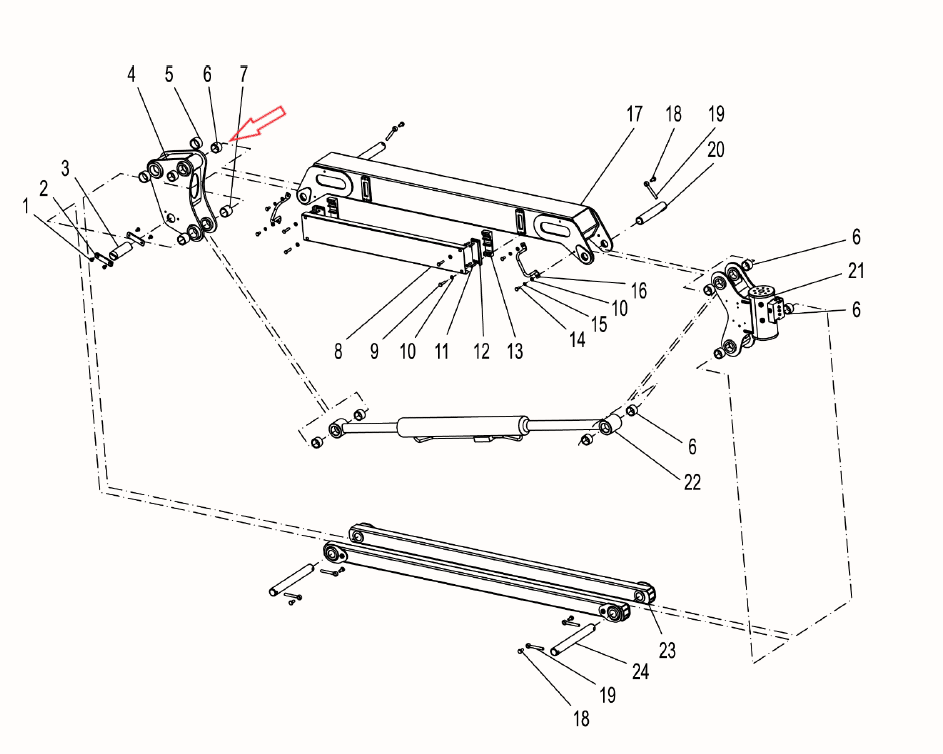 4
5
6
7
3
2
1
17
18
19
20
6
21
6
16
10
15
14
8
9
10
11
12
13
6
22
23
24
19
18